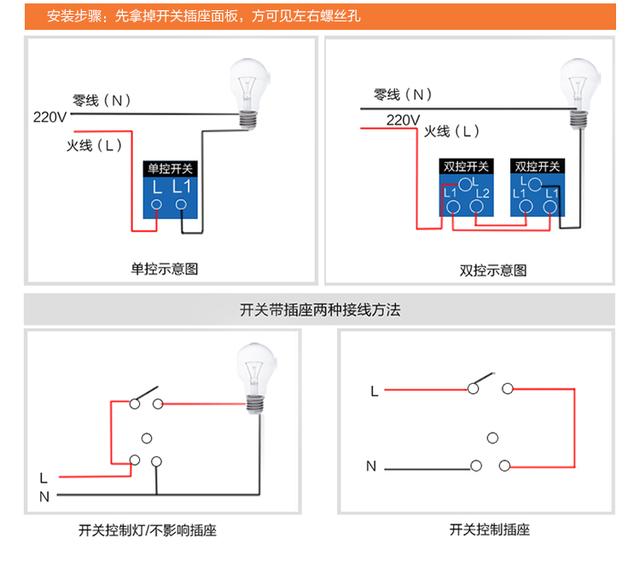 安装步骤：先拿掉开关插座面板，方可见左右螺丝孔

零线（N）
220V
火线（L）
单控开关
L L1
单控示意图

零线（N）
220V
火线（L）
双控开关
L
L1 L2
双控开关
L
L1 L1
双控示意图

开关带插座两种接线方法

L
N
开关控制灯/不影响插座

L
N
开关控制插座